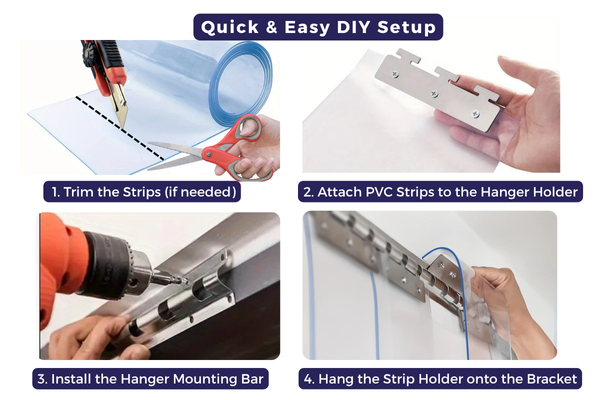 Quick & Easy DIY Setup

1. Trim the Strips (if needed)

2. Attach PVC Strips to the Hanger Holder

3. Install the Hanger Mounting Bar

4. Hang the Strip Holder onto the Bracket