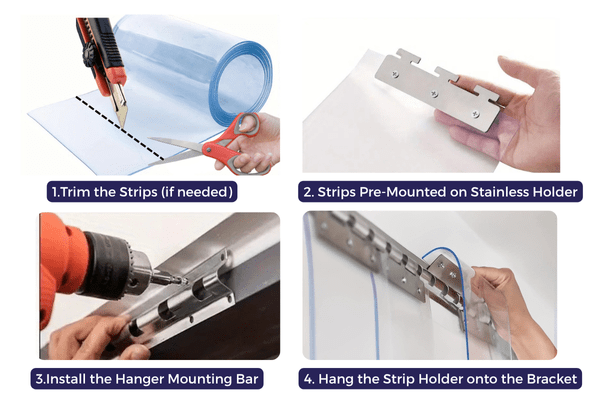 1.Trim the Strips (if needed)

2. Strips Pre-Mounted on Stainless Holder

3.Install the Hanger Mounting Bar

4. Hang the Strip Holder onto the Bracket